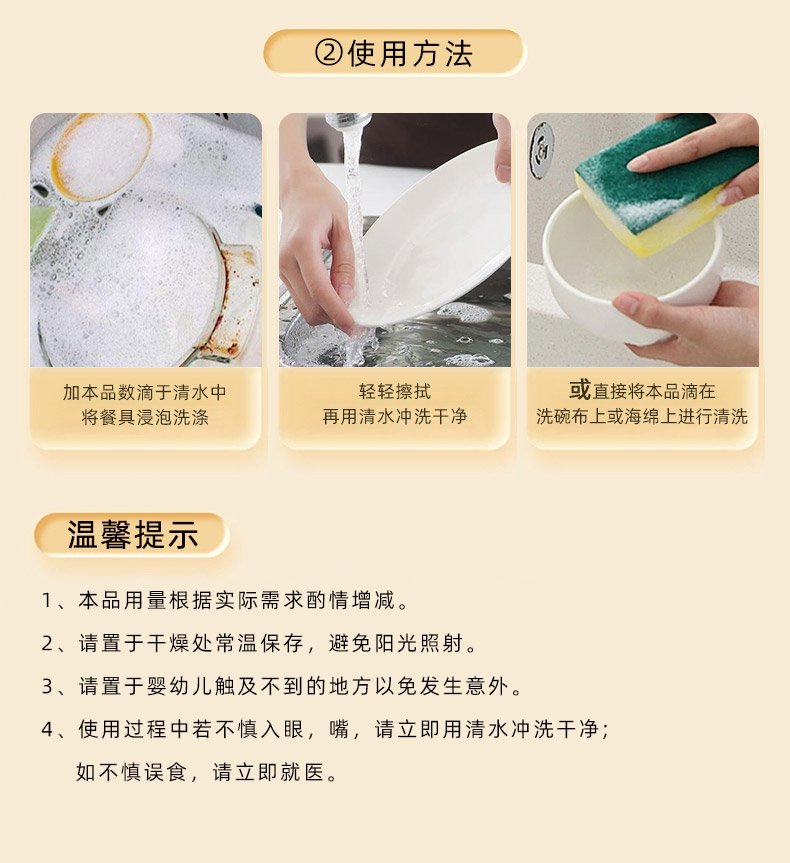 ②使用方法

加本品数滴于清水中
将餐具浸泡洗涤

轻轻擦拭
再用清水冲洗干净

或直接将本品滴在
洗碗布上或海绵上进行清洗

温馨提示

1、本品用量根据实际需求酌情增减。

2、请置于干燥处常温保存，避免阳光照射。

3、请置于婴幼儿触及不到的地方以免发生意外。

4、使用过程中若不慎入眼，嘴，请立即用清水冲洗干净；
如不慎误食，请立即就医。