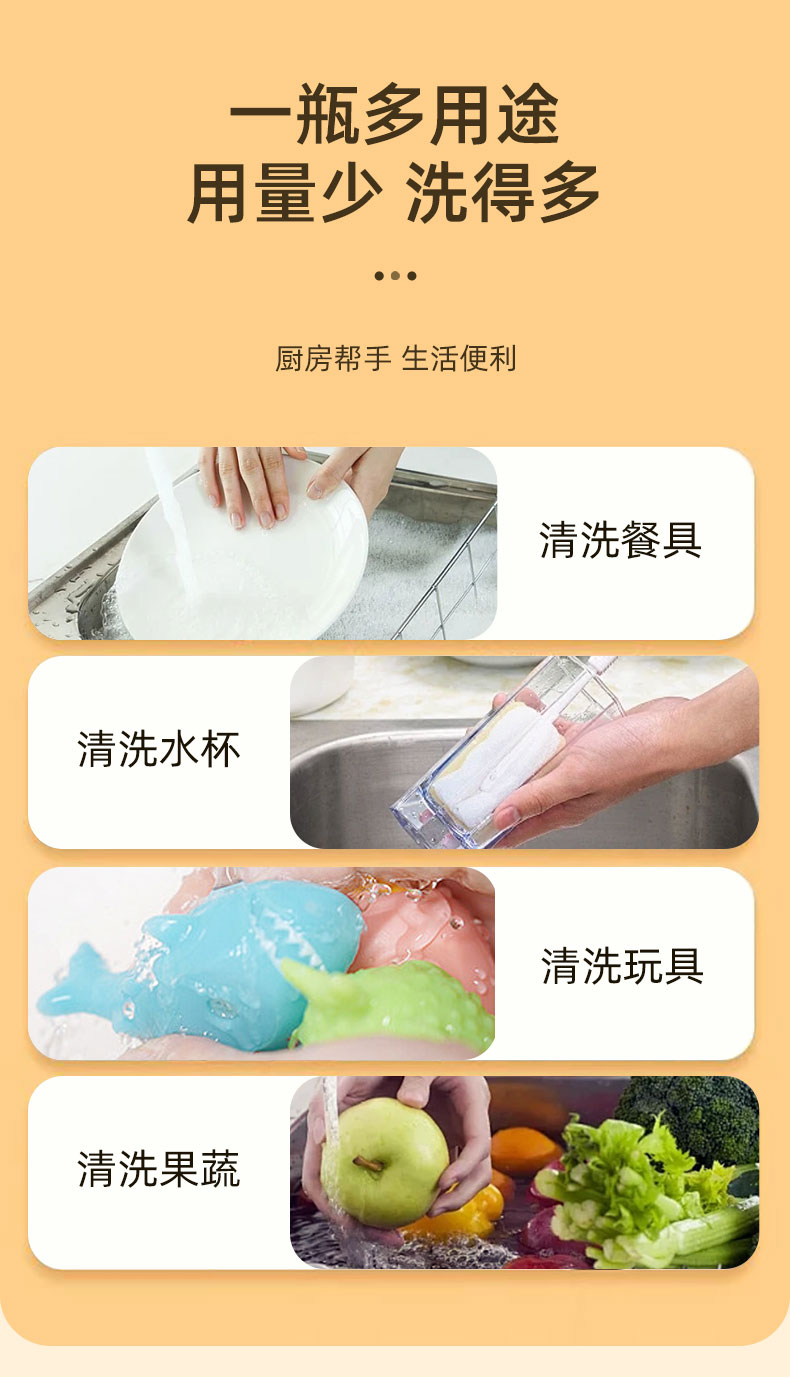 一瓶多用途
用量少 洗得多

厨房帮手 生活便利

清洗餐具

清洗水杯

清洗玩具

清洗果蔬