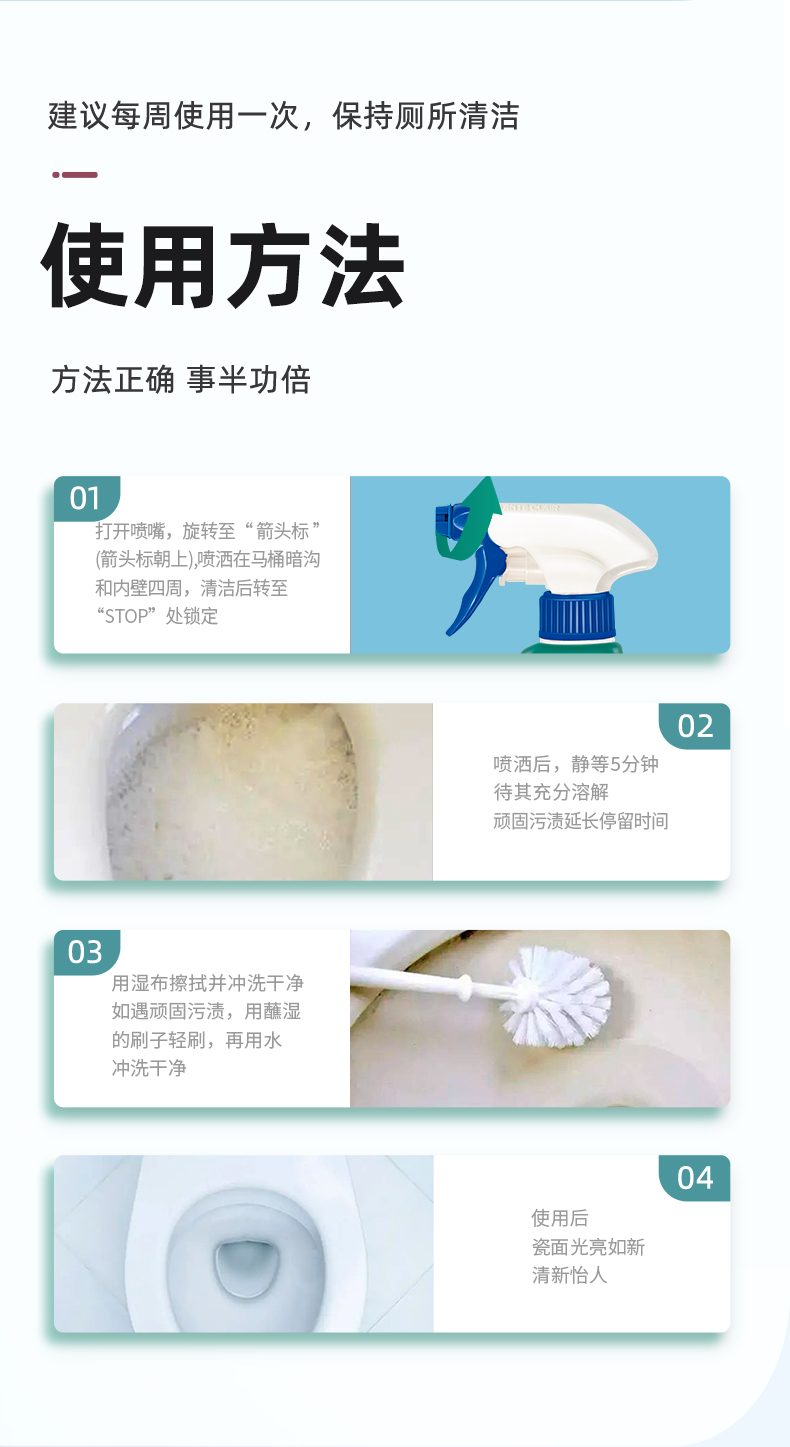 建议每周使用一次，保持厕所清洁

使用方法

方法正确 事半功倍

01
打开喷嘴，旋转至“箭头标”(箭头标朝上),喷洒在马桶暗沟和内壁四周，清洁后转至“STOP”处锁定

02
喷洒后，静等5分钟
待其充分溶解
顽固污渍延长停留时间

03
用湿布擦拭并冲洗干净
如遇顽固污渍，用蘸湿的刷子轻刷，再用水冲洗干净

04
使用后
瓷面光亮如新
清新怡人